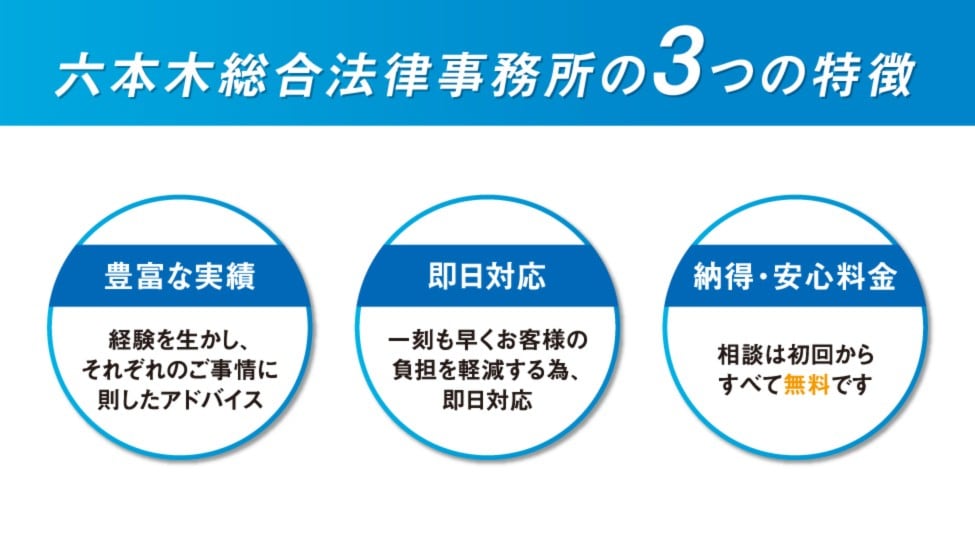 六本木総合法律事務所の3つの特徴

豊富な実績

経験を生かし、
それぞれのご事情に
則したアドバイス

即日対応

一刻も早くお客様の
負担を軽減する為、
即日対応

納得・安心料金

相談は初回から
すべて無料です